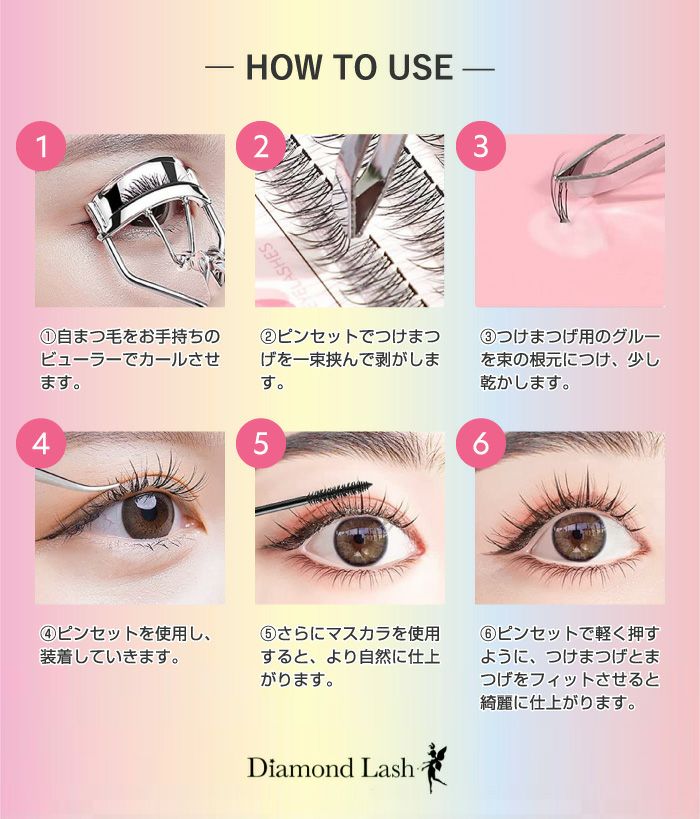 — HOW TO USE —

1

①自まつ毛をお手持ちのビューラーでカールさせます。

2

②ピンセットでつけまつげを一束挟んで剥がします。

3

③つけまつげ用のグルーを束の根元につけ、少し乾かします。

4

④ピンセットを使用し、装着していきます。

5

⑤さらにマスカラを使用すると、より自然に仕上がります。

6

⑥ピンセットで軽く押すように、つけまつげとまつげをフィットさせると綺麗に仕上がります。

Diamond Lash